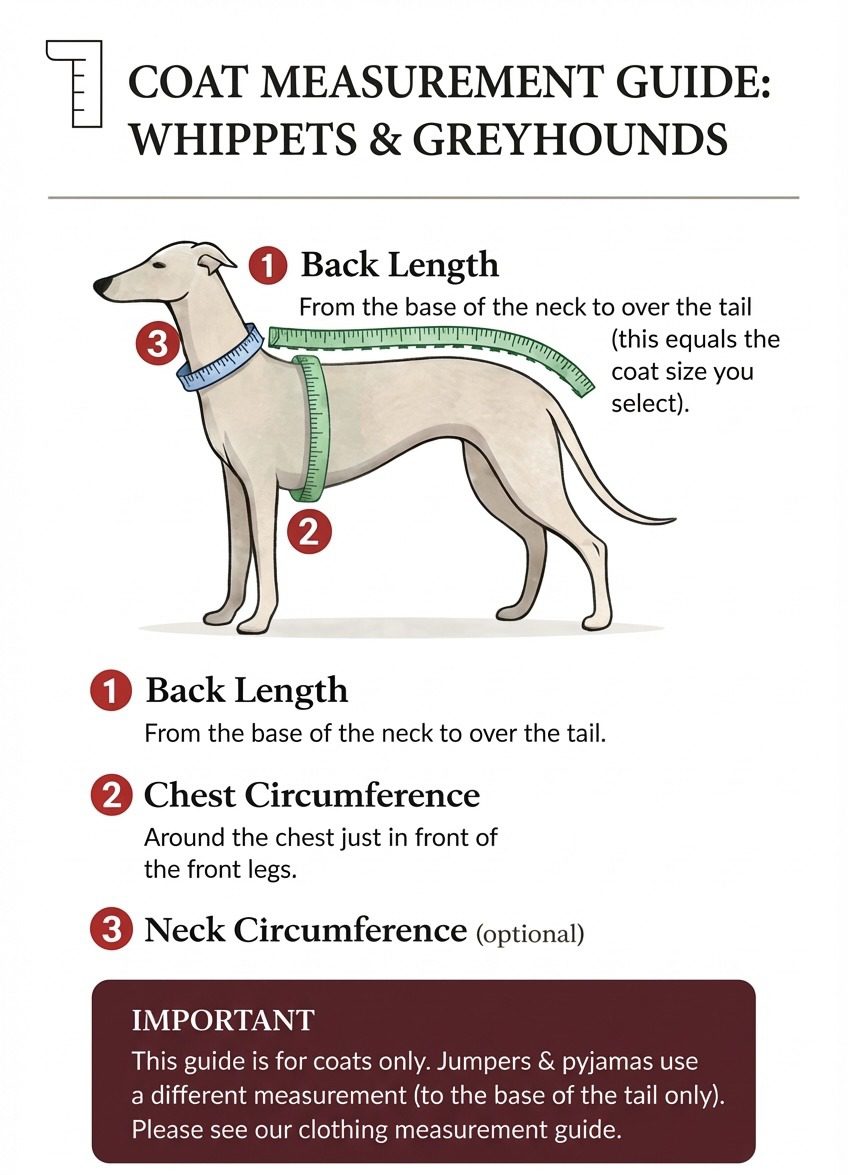 COAT MEASUREMENT GUIDE: WHIPPETS & GREYHOUNDS

1 Back Length
From the base of the neck to over the tail (this equals the coat size you select).

3

2

1 Back Length
From the base of the neck to over the tail.

2 Chest Circumference
Around the chest just in front of the front legs.

3 Neck Circumference (optional)

IMPORTANT
This guide is for coats only. Jumpers & pyjamas use a different measurement (to the base of the tail only). Please see our clothing measurement guide.