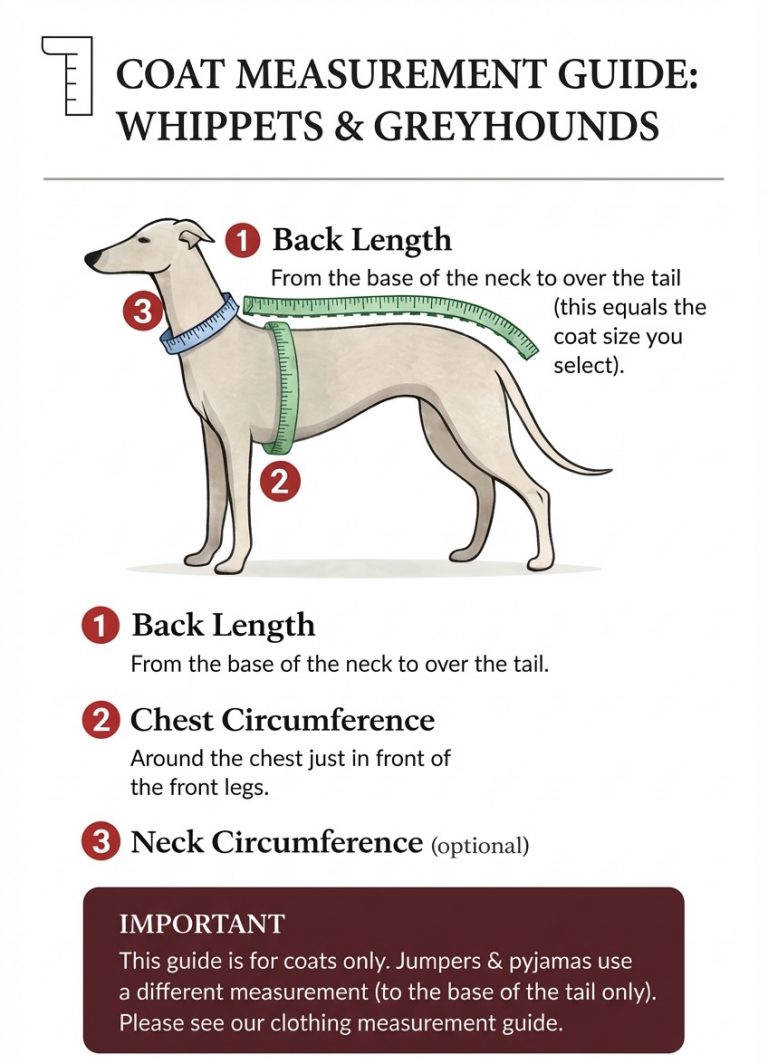 COAT MEASUREMENT GUIDE: WHIPPETS & GREYHOUNDS

1 Back Length
From the base of the neck to over the tail (this equals the coat size you select).

3

2

1 Back Length
From the base of the neck to over the tail.

2 Chest Circumference
Around the chest just in front of the front legs.

3 Neck Circumference (optional)

IMPORTANT
This guide is for coats only. Jumpers & pyjamas use a different measurement (to the base of the tail only). Please see our clothing measurement guide.